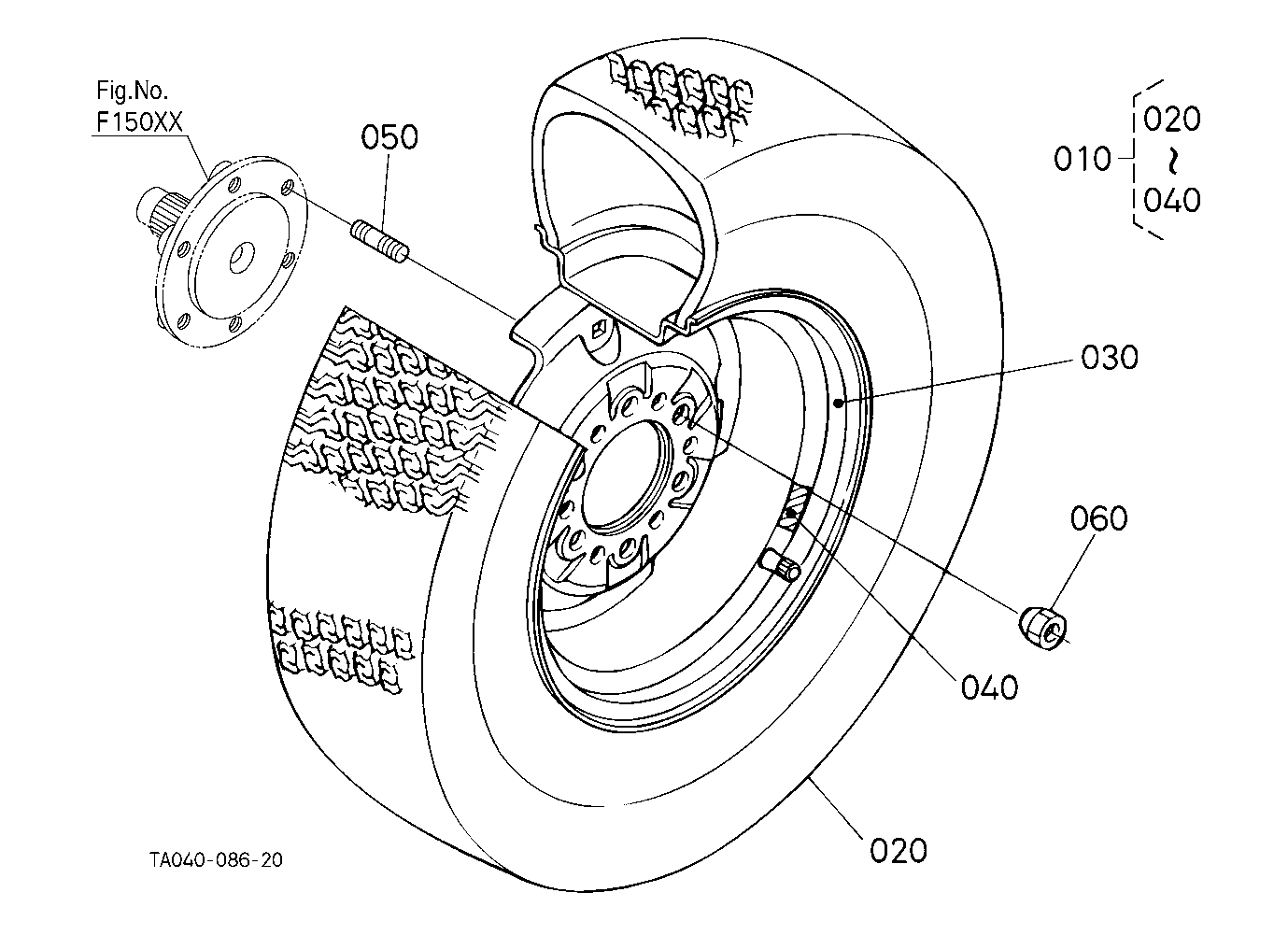 Fig.No.
F150XX

050

010 020 ~ 040

030

060

040

020

TA040-086-20